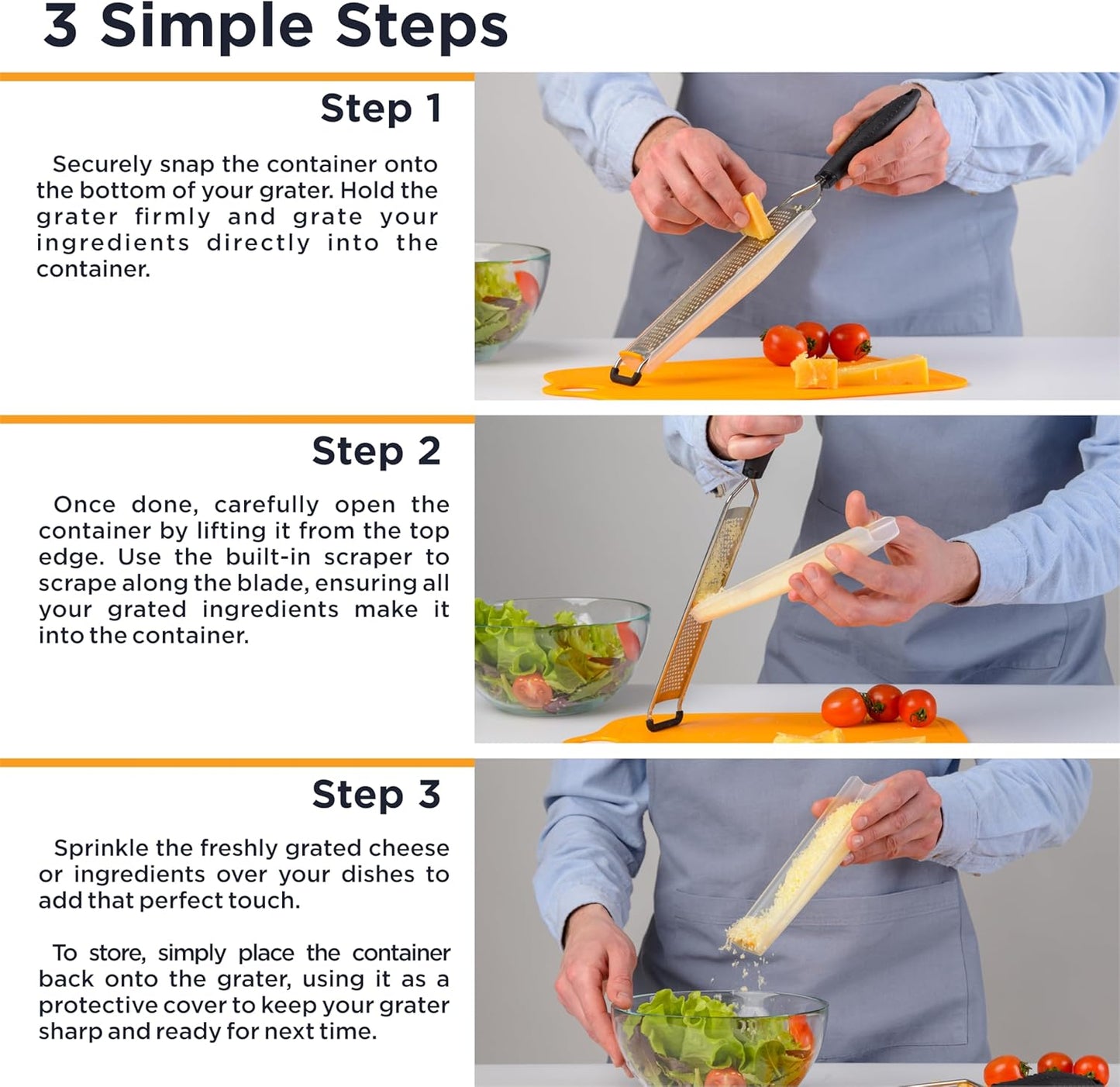 3 Simple Steps

Step 1

Securely snap the container onto the bottom of your grater. Hold the grater firmly and grate your ingredients directly into the container.

Step 2

Once done, carefully open the container by lifting it from the top edge. Use the built-in scraper to scrape along the blade, ensuring all your grated ingredients make it into the container.

Step 3

Sprinkle the freshly grated cheese or ingredients over your dishes to add that perfect touch.

To store, simply place the container back onto the grater, using it as a protective cover to keep your grater sharp and ready for next time.