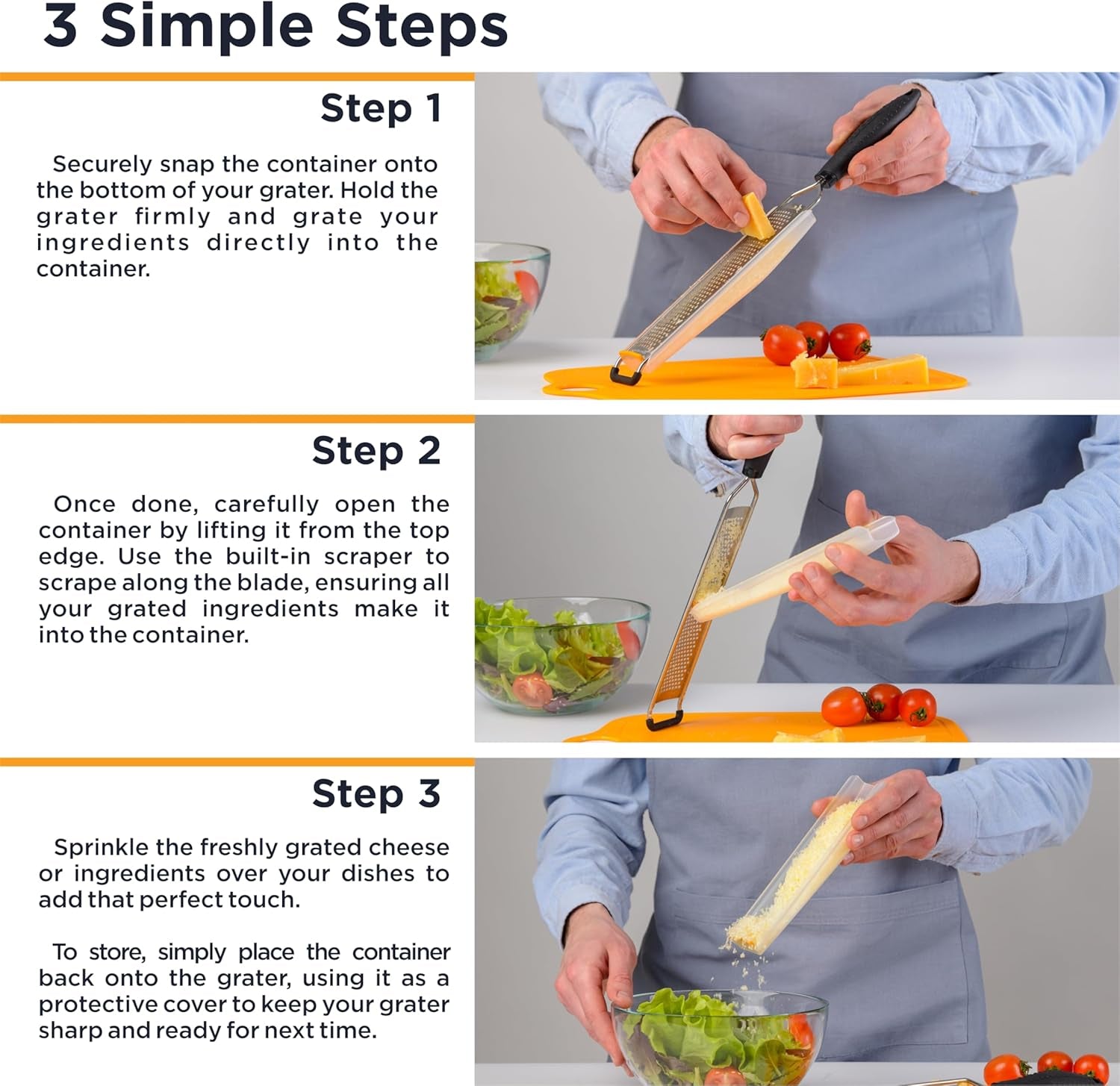 3 Simple Steps

Step 1

Securely snap the container onto the bottom of your grater. Hold the grater firmly and grate your ingredients directly into the container.

Step 2

Once done, carefully open the container by lifting it from the top edge. Use the built-in scraper to scrape along the blade, ensuring all your grated ingredients make it into the container.

Step 3

Sprinkle the freshly grated cheese or ingredients over your dishes to add that perfect touch.

To store, simply place the container back onto the grater, using it as a protective cover to keep your grater sharp and ready for next time.