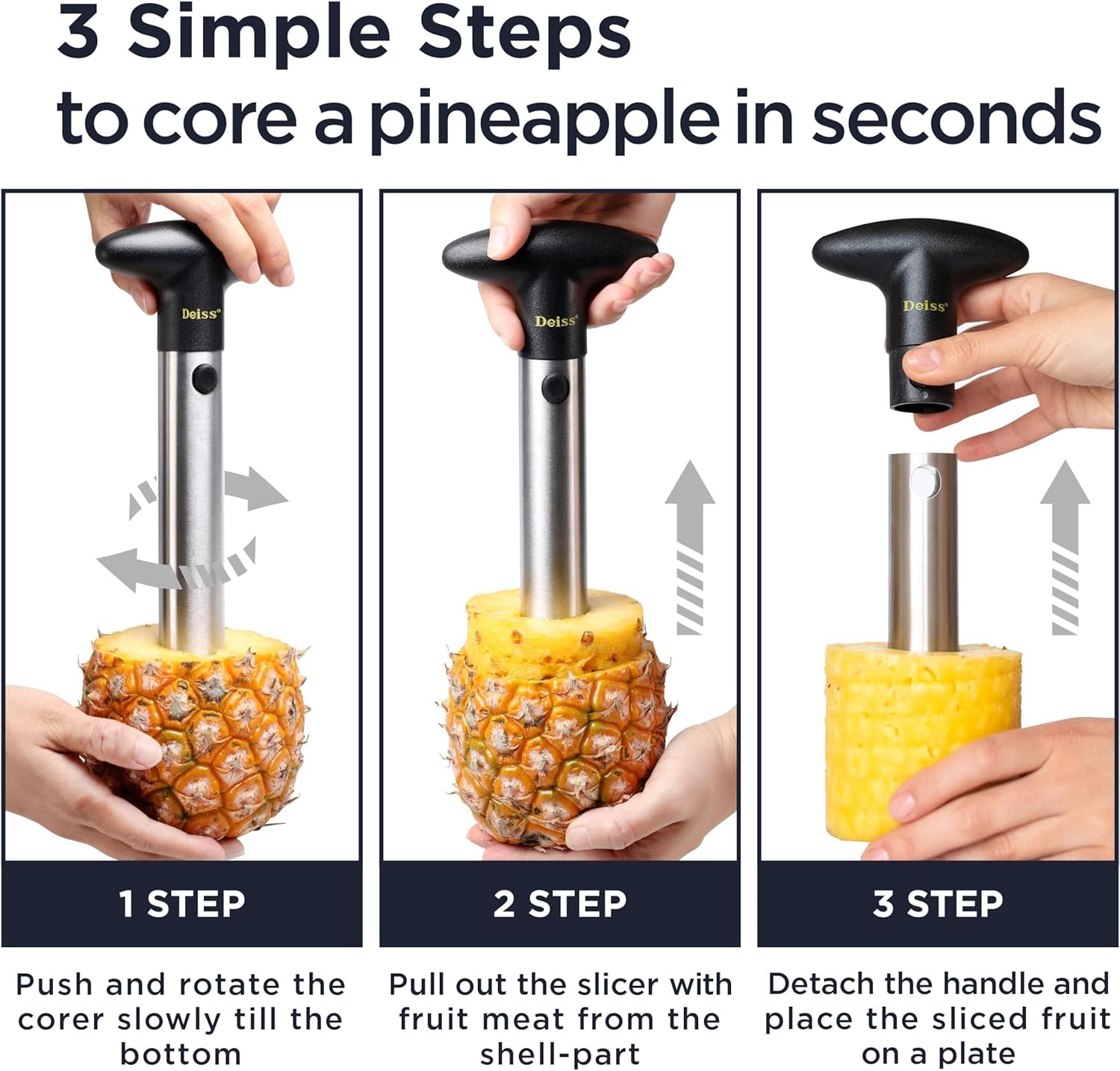 3 Simple Steps
to core a pineapple in seconds

Deiss®

1 STEP

Push and rotate the corer slowly till the bottom

Deiss®

2 STEP

Pull out the slicer with fruit meat from the shell-part

Deiss®

3 STEP

Detach the handle and place the sliced fruit on a plate