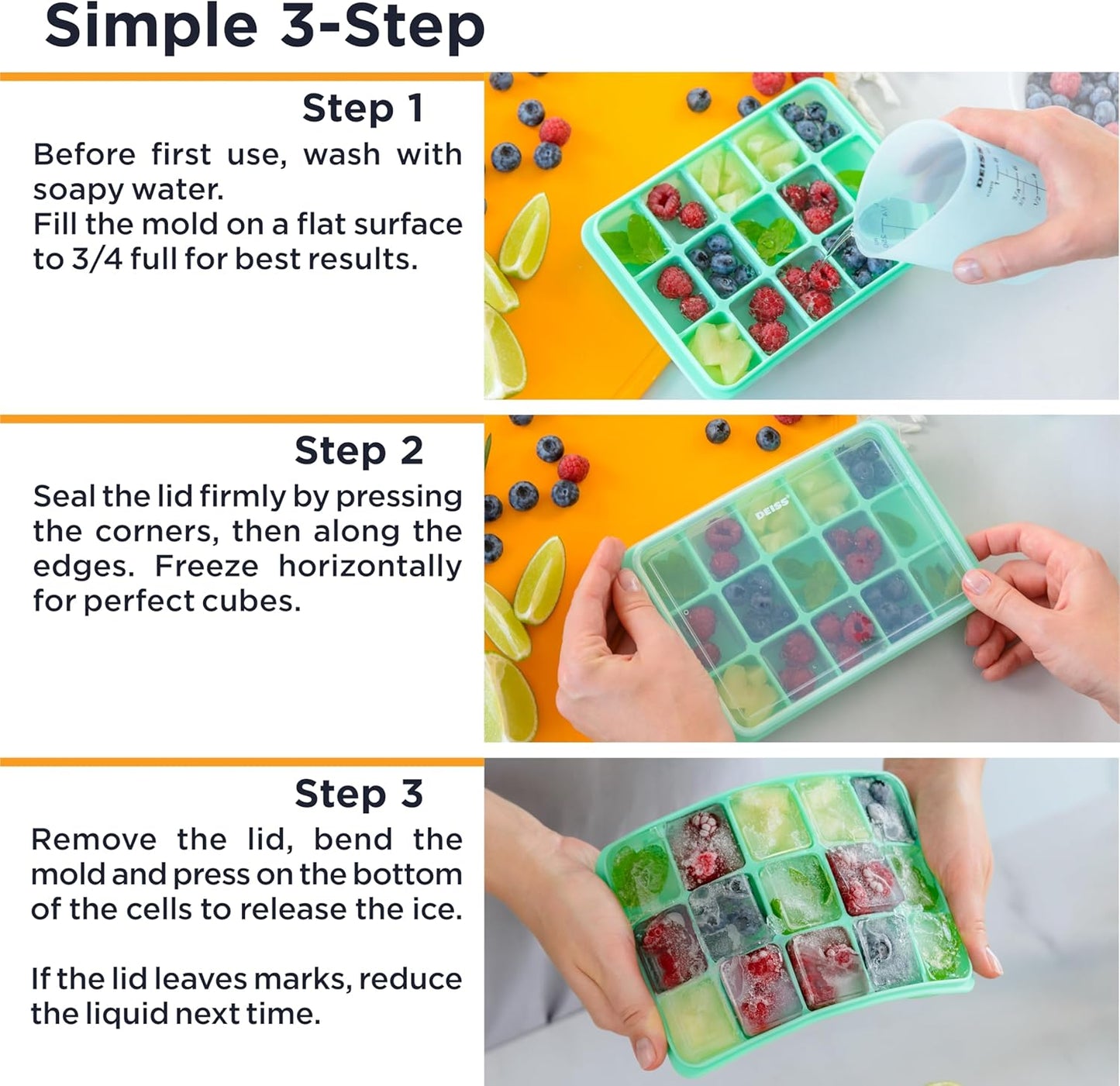 Simple 3-Step

Step 1

Before first use, wash with soapy water.
Fill the mold on a flat surface to 3/4 full for best results.

DEISS

Step 2

Seal the lid firmly by pressing the corners, then along the edges. Freeze horizontally for perfect cubes.

DEISS

Step 3

Remove the lid, bend the mold and press on the bottom of the cells to release the ice.

If the lid leaves marks, reduce the liquid next time.