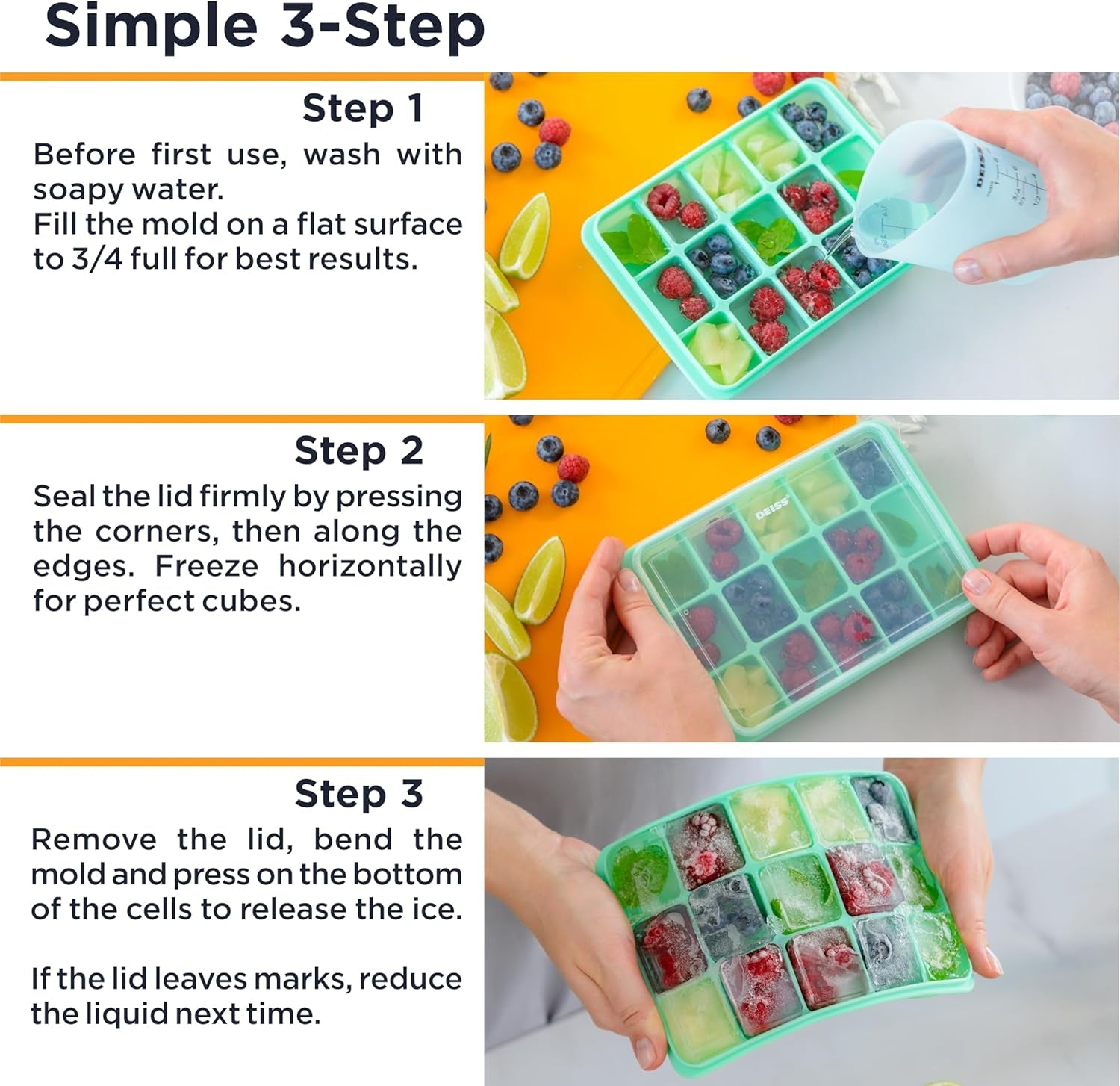 Simple 3-Step

Step 1

Before first use, wash with soapy water.
Fill the mold on a flat surface to 3/4 full for best results.

DEISS

Step 2

Seal the lid firmly by pressing the corners, then along the edges. Freeze horizontally for perfect cubes.

DEISS

Step 3

Remove the lid, bend the mold and press on the bottom of the cells to release the ice.

If the lid leaves marks, reduce the liquid next time.