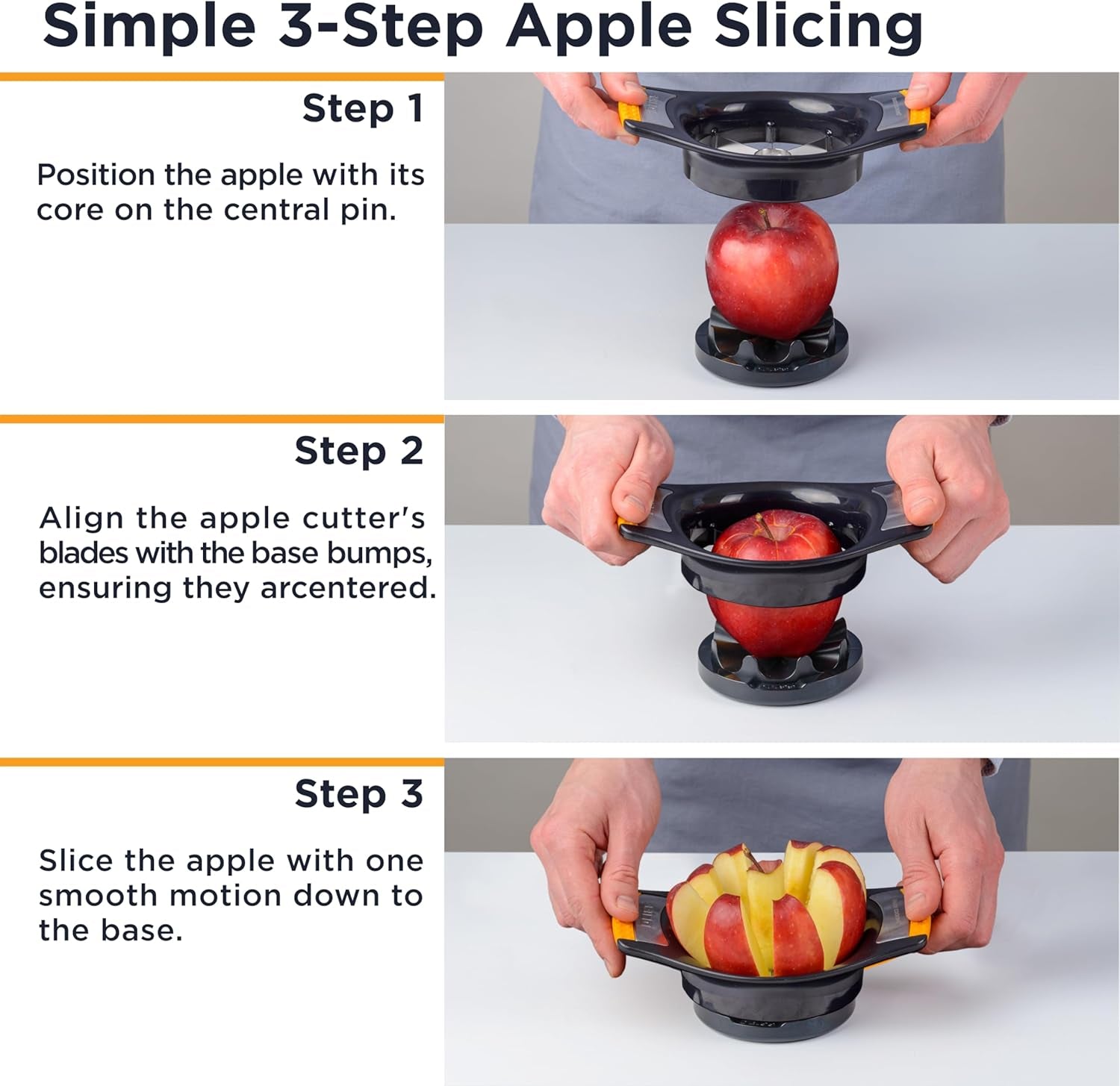 Simple 3-Step Apple Slicing

Step 1

Position the apple with its core on the central pin.

Step 2

Align the apple cutter's blades with the base bumps, ensuring they arcentered.

Step 3

Slice the apple with one smooth motion down to the base.