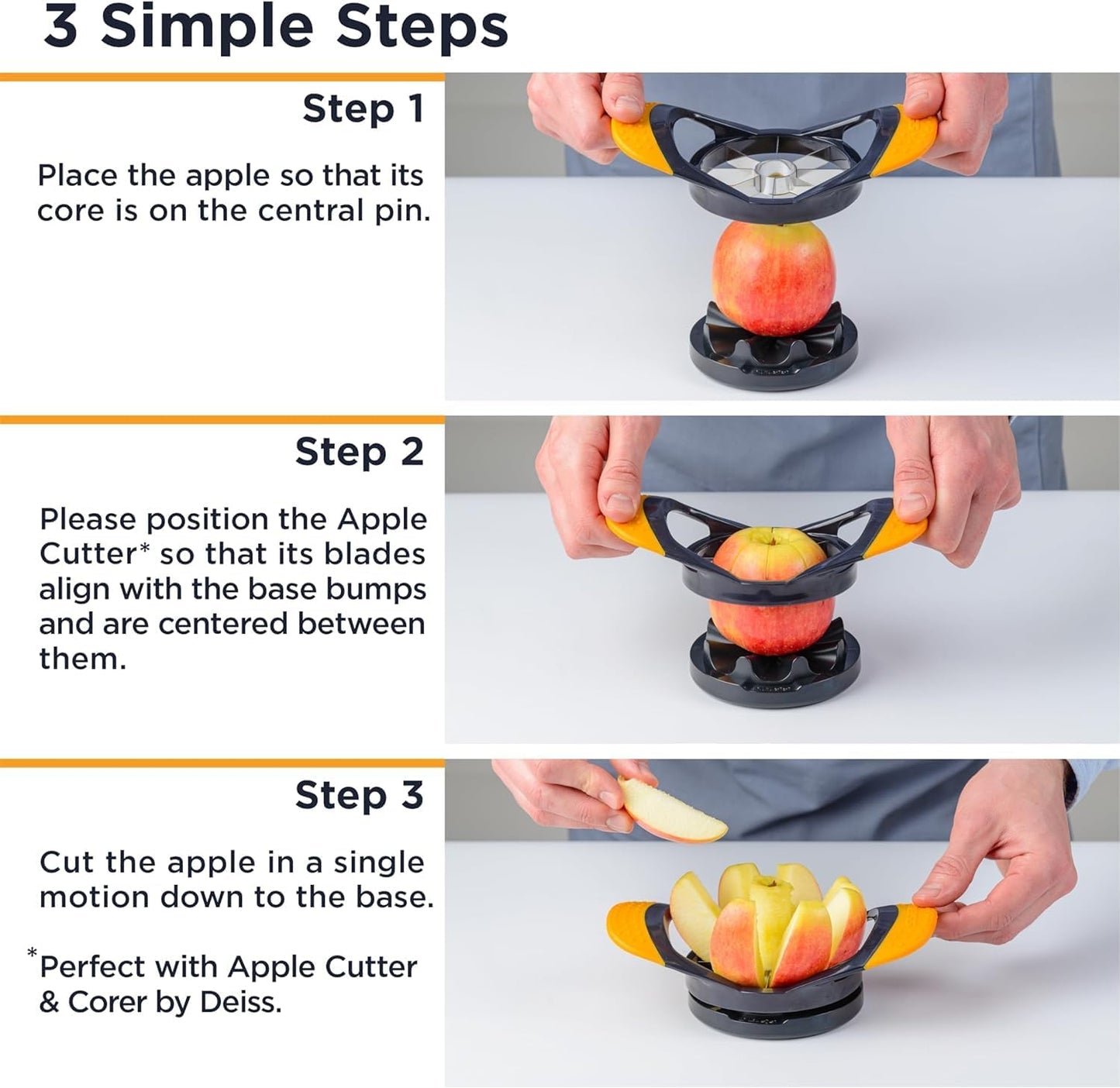 3 Simple Steps

Step 1

Place the apple so that its core is on the central pin.

Step 2

Please position the Apple Cutter* so that its blades align with the base bumps and are centered between them.

Step 3

Cut the apple in a single motion down to the base.

*Perfect with Apple Cutter & Corer by Deiss.