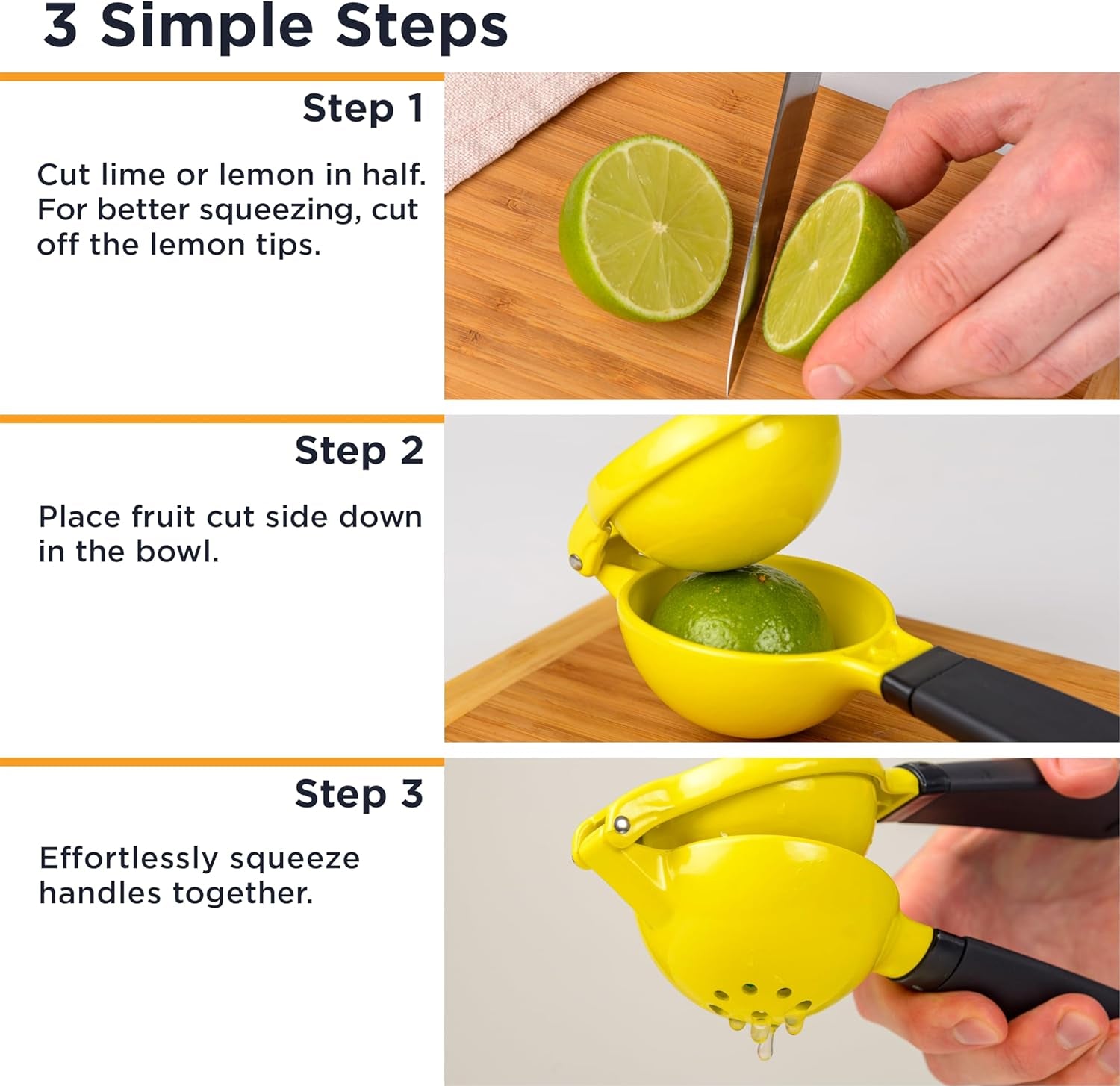 3 Simple Steps

Step 1

Cut lime or lemon in half. For better squeezing, cut off the lemon tips.

Step 2

Place fruit cut side down in the bowl.

Step 3

Effortlessly squeeze handles together.