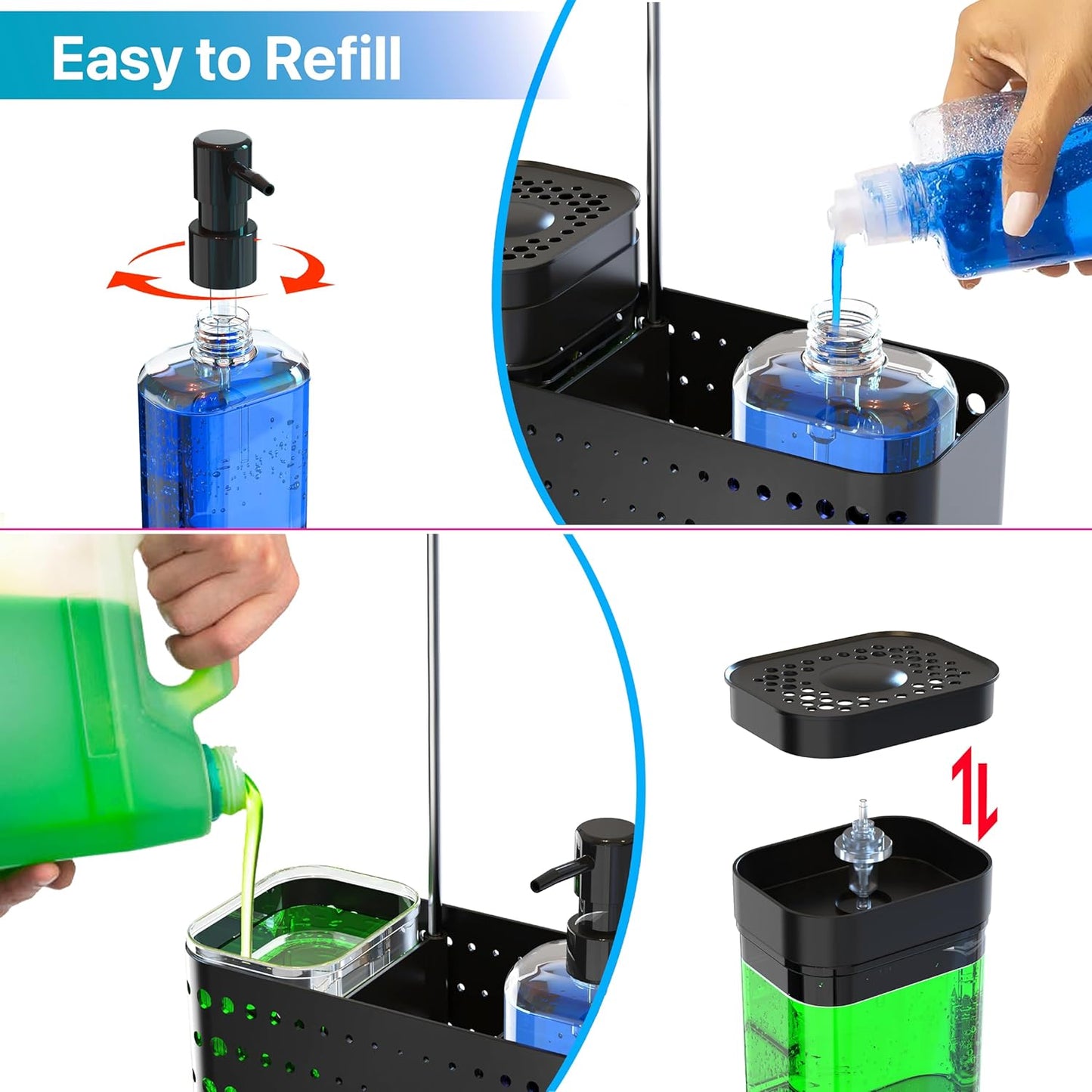 Easy to Refill