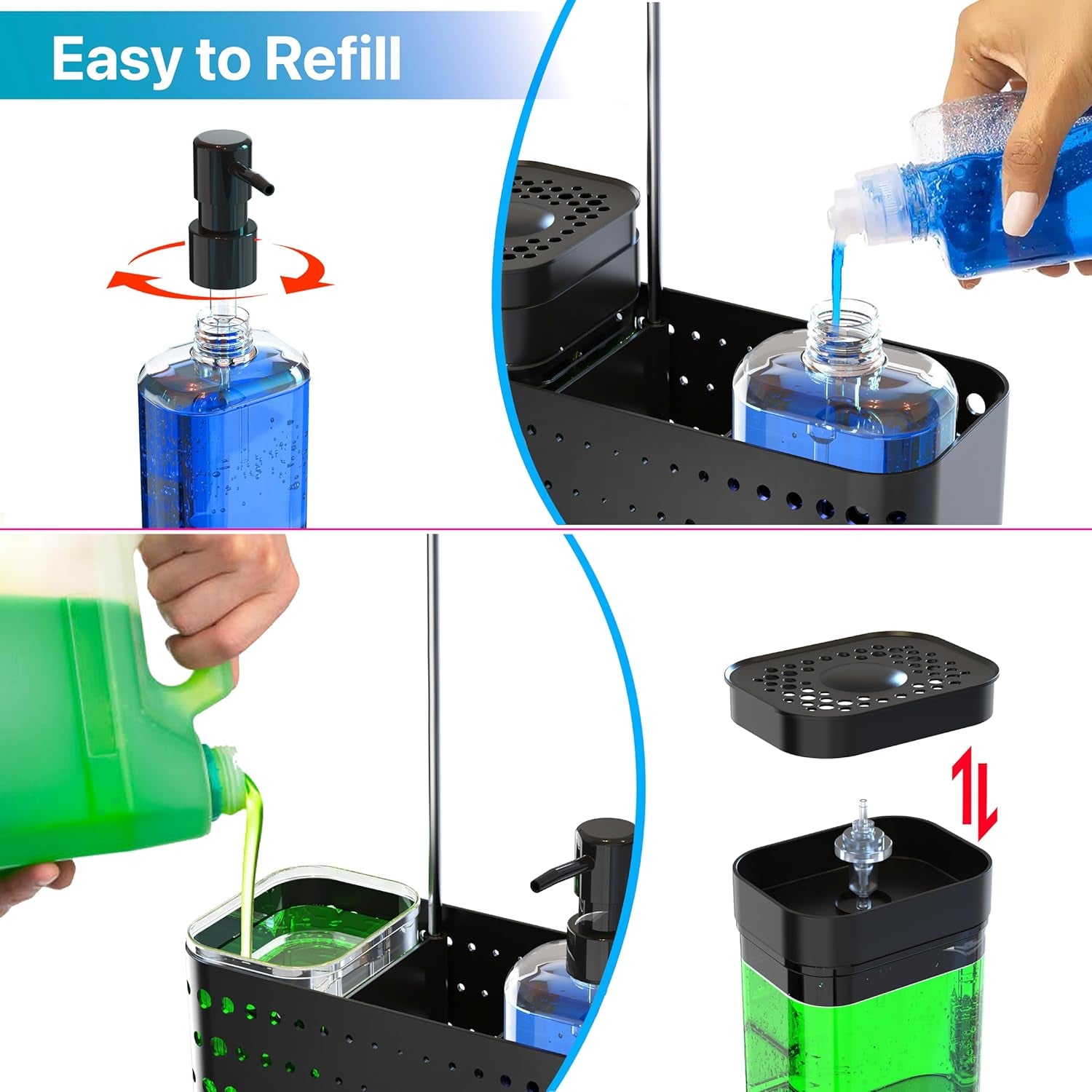 Easy to Refill