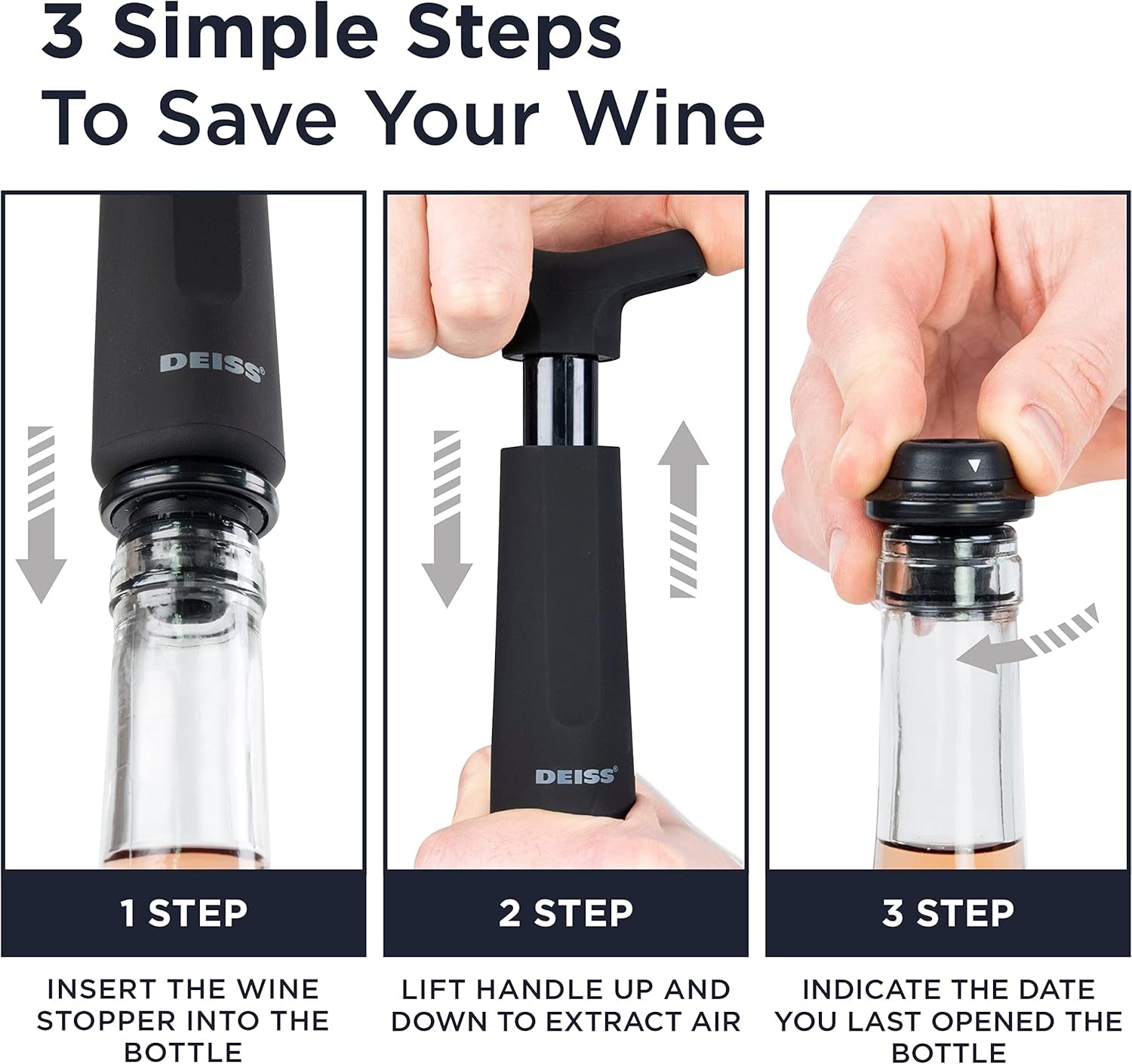 3 Simple Steps
To Save Your Wine

DEISS®

1 STEP

INSERT THE WINE STOPPER INTO THE BOTTLE

DEISS®

2 STEP

LIFT HANDLE UP AND DOWN TO EXTRACT AIR

3 STEP

INDICATE THE DATE YOU LAST OPENED THE BOTTLE