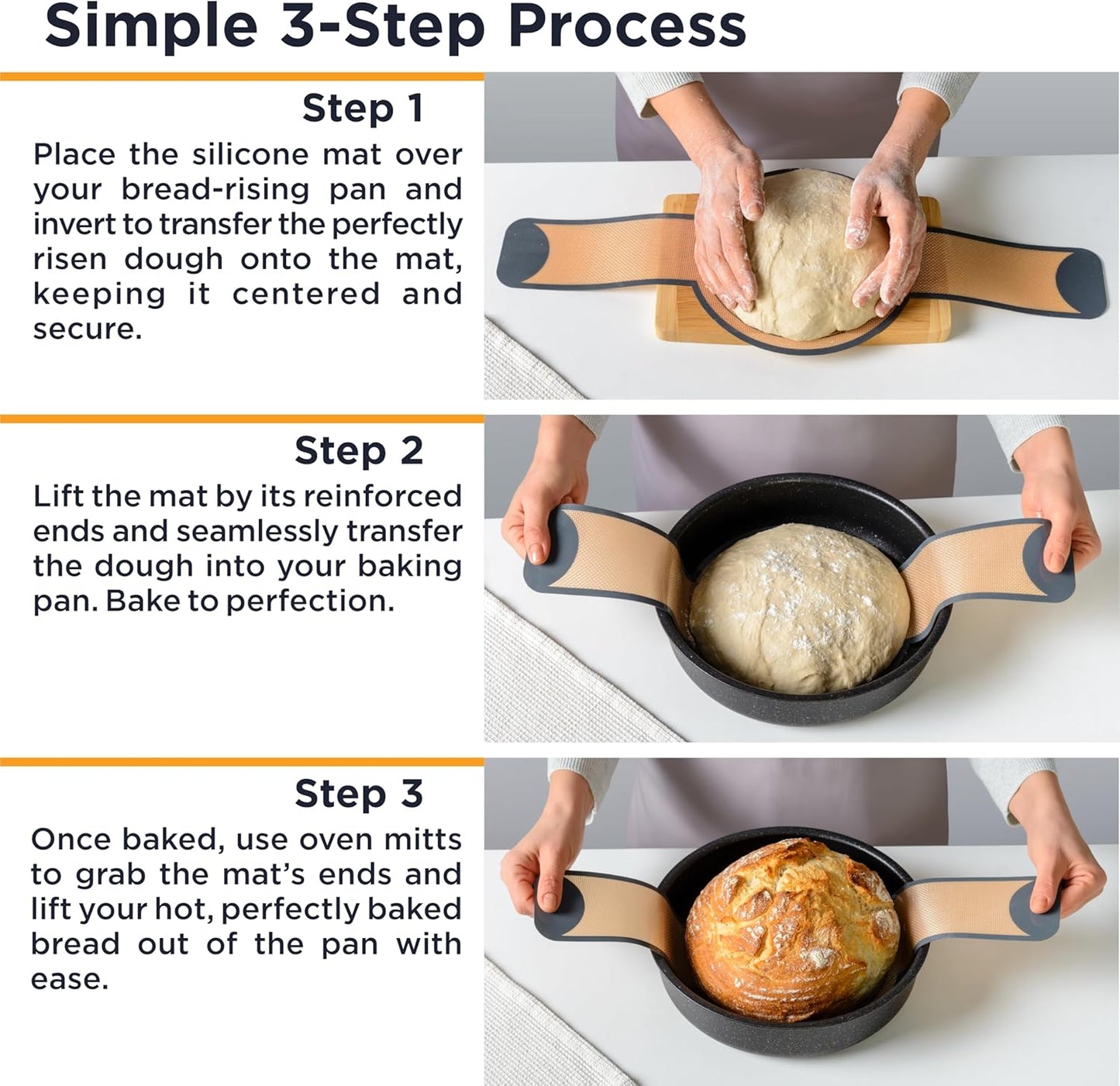 Simple 3-Step Process

Step 1

Place the silicone mat over your bread-rising pan and invert to transfer the perfectly risen dough onto the mat, keeping it centered and secure.

Step 2

Lift the mat by its reinforced ends and seamlessly transfer the dough into your baking pan. Bake to perfection.

Step 3

Once baked, use oven mitts to grab the mat's ends and lift your hot, perfectly baked bread out of the pan with ease.