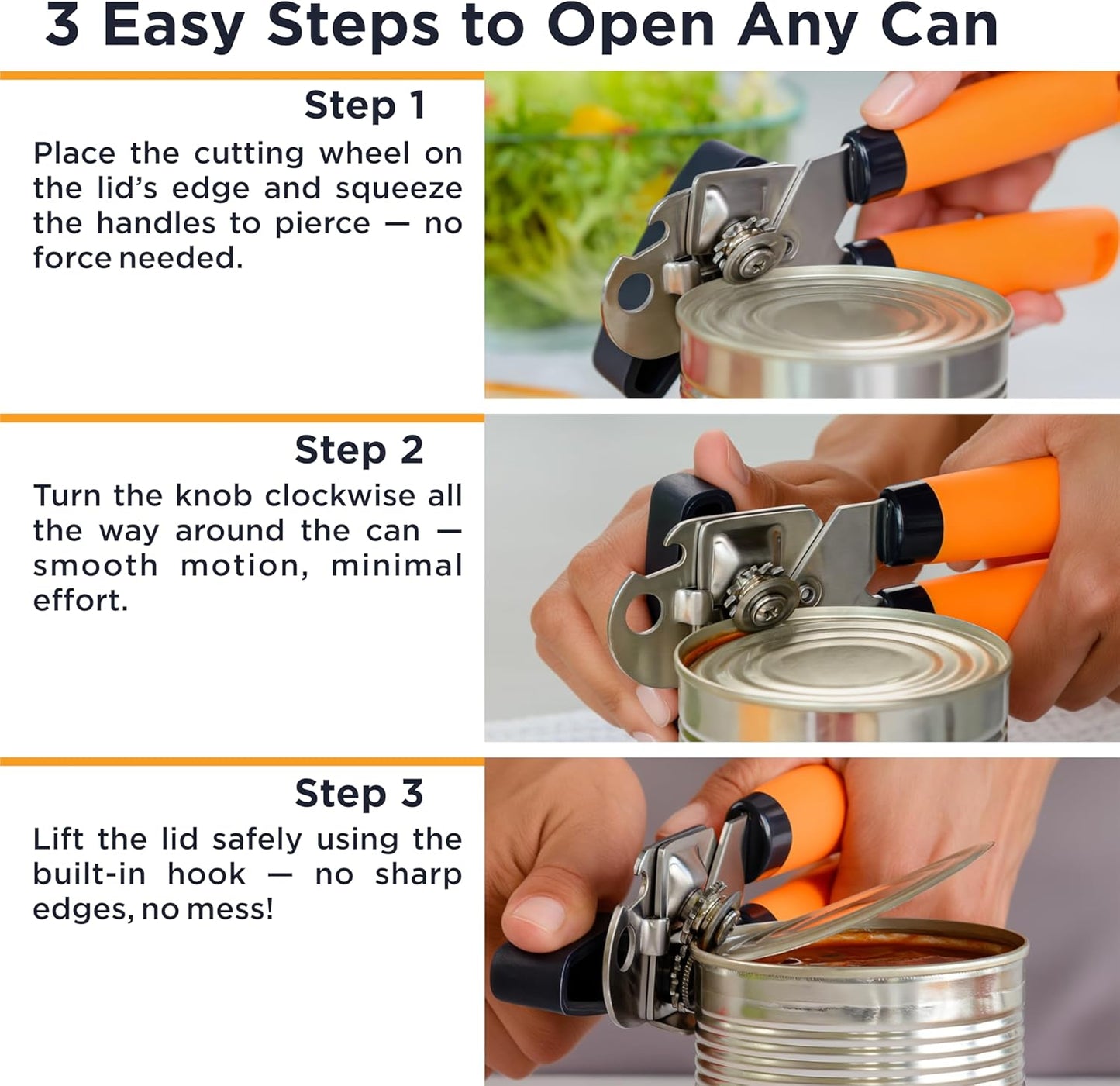 3 Easy Steps to Open Any Can

Step 1

Place the cutting wheel on the lid's edge and squeeze the handles to pierce — no force needed.

Step 2

Turn the knob clockwise all the way around the can — smooth motion, minimal effort.

Step 3

Lift the lid safely using the built-in hook — no sharp edges, no mess!