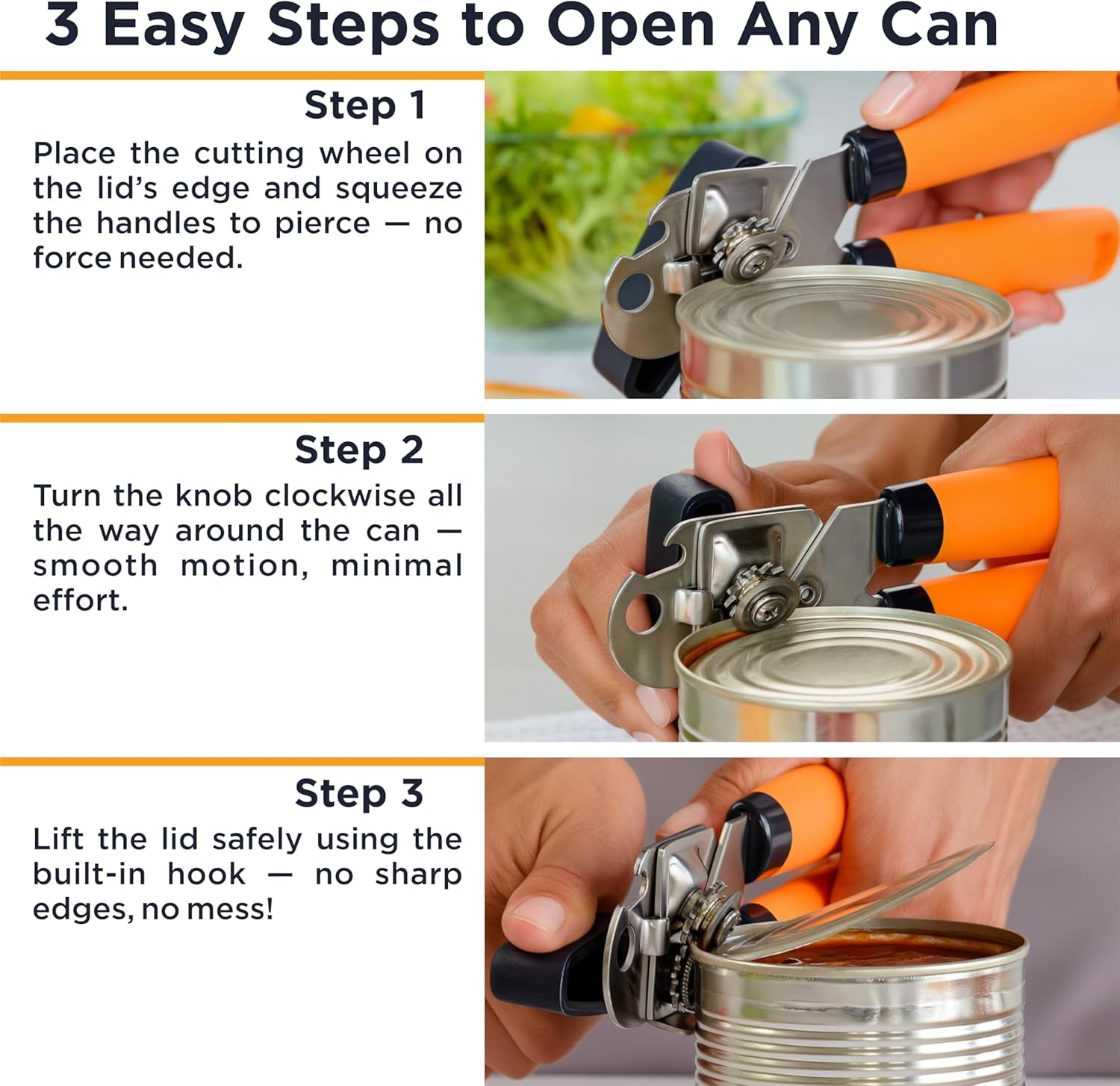 3 Easy Steps to Open Any Can

Step 1

Place the cutting wheel on the lid's edge and squeeze the handles to pierce — no force needed.

Step 2

Turn the knob clockwise all the way around the can — smooth motion, minimal effort.

Step 3

Lift the lid safely using the built-in hook — no sharp edges, no mess!