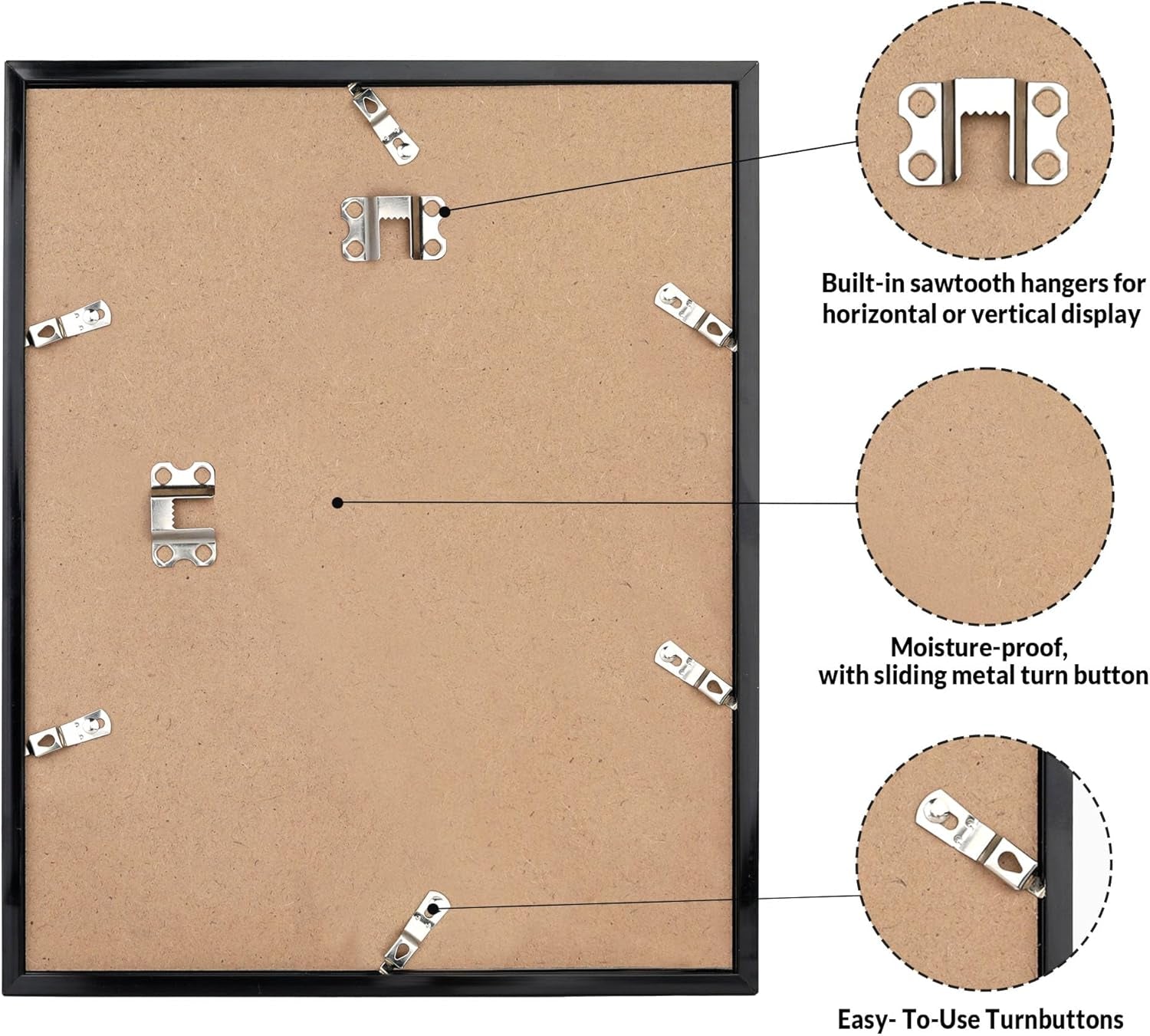 Built-in sawtooth hangers for horizontal or vertical display

Moisture-proof, with sliding metal turn button

Easy- To-Use Turnbuttons