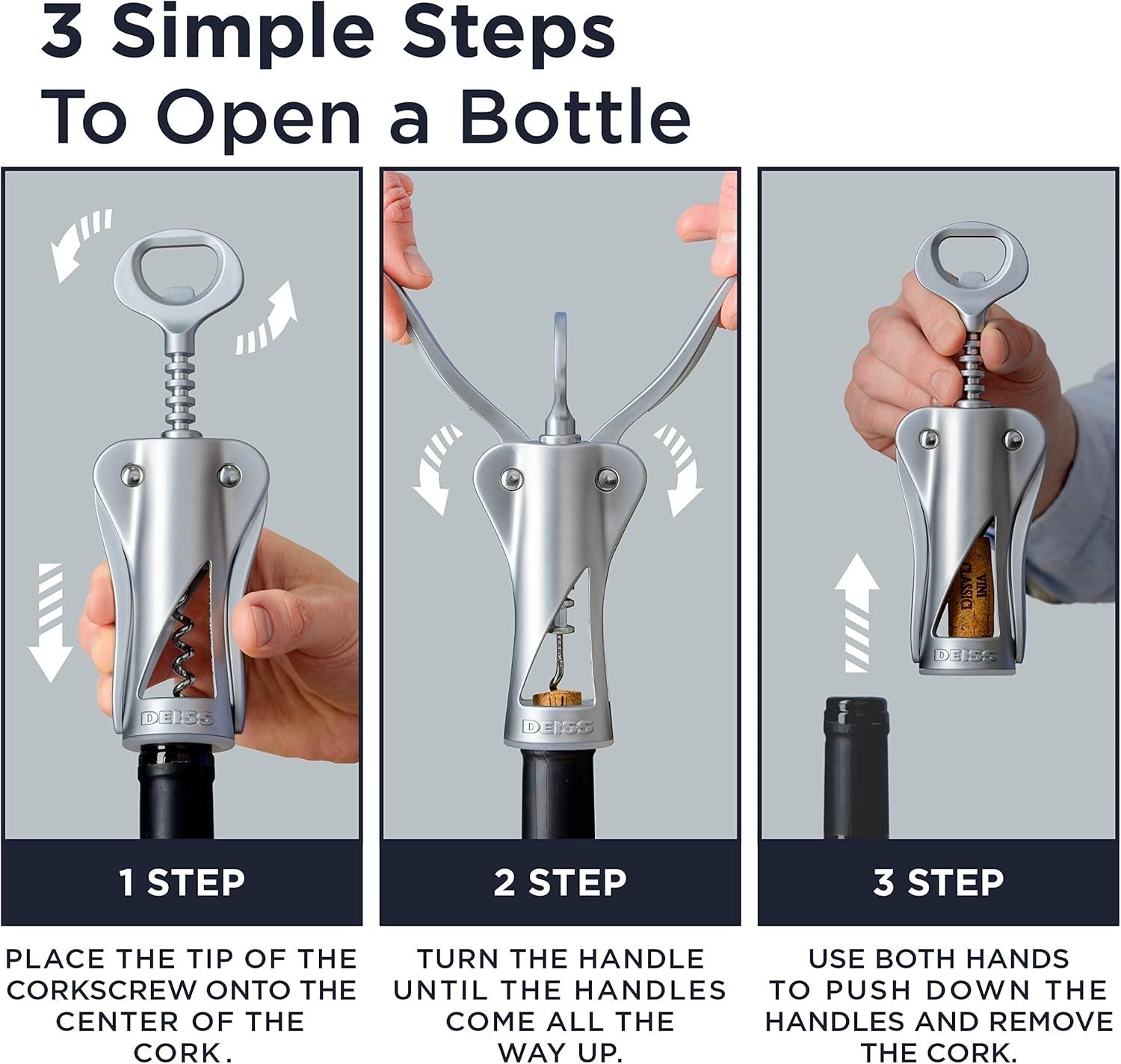 3 Simple Steps
To Open a Bottle

DEISS

1 STEP

PLACE THE TIP OF THE CORKSCREW ONTO THE CENTER OF THE CORK.

DEISS

2 STEP

TURN THE HANDLE UNTIL THE HANDLES COME ALL THE WAY UP.

VINI CLASSICI

DEISS

3 STEP

USE BOTH HANDS TO PUSH DOWN THE HANDLES AND REMOVE THE CORK.