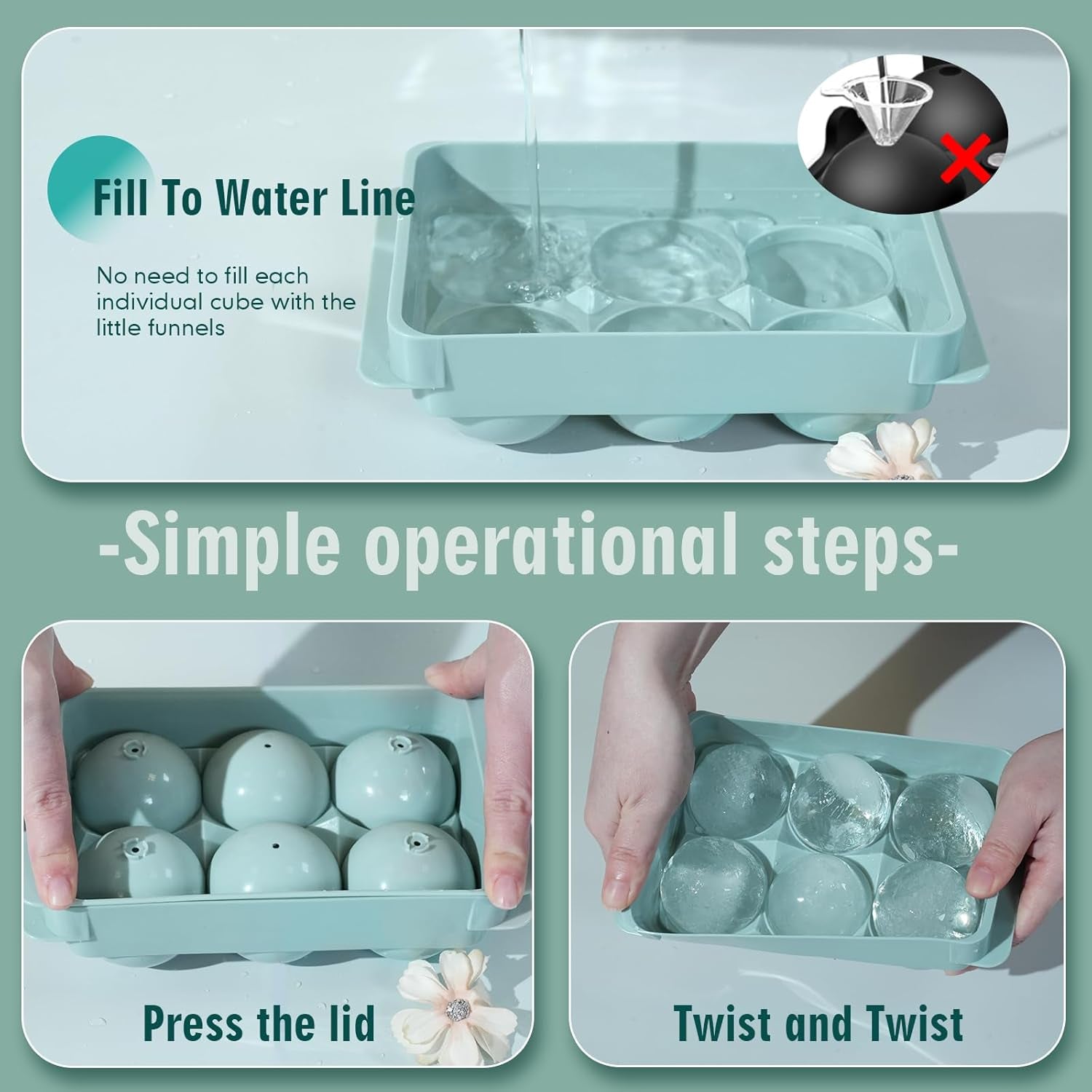 Fill To Water Line

No need to fill each individual cube with the little funnels

-Simple operational steps-

Press the lid

Twist and Twist