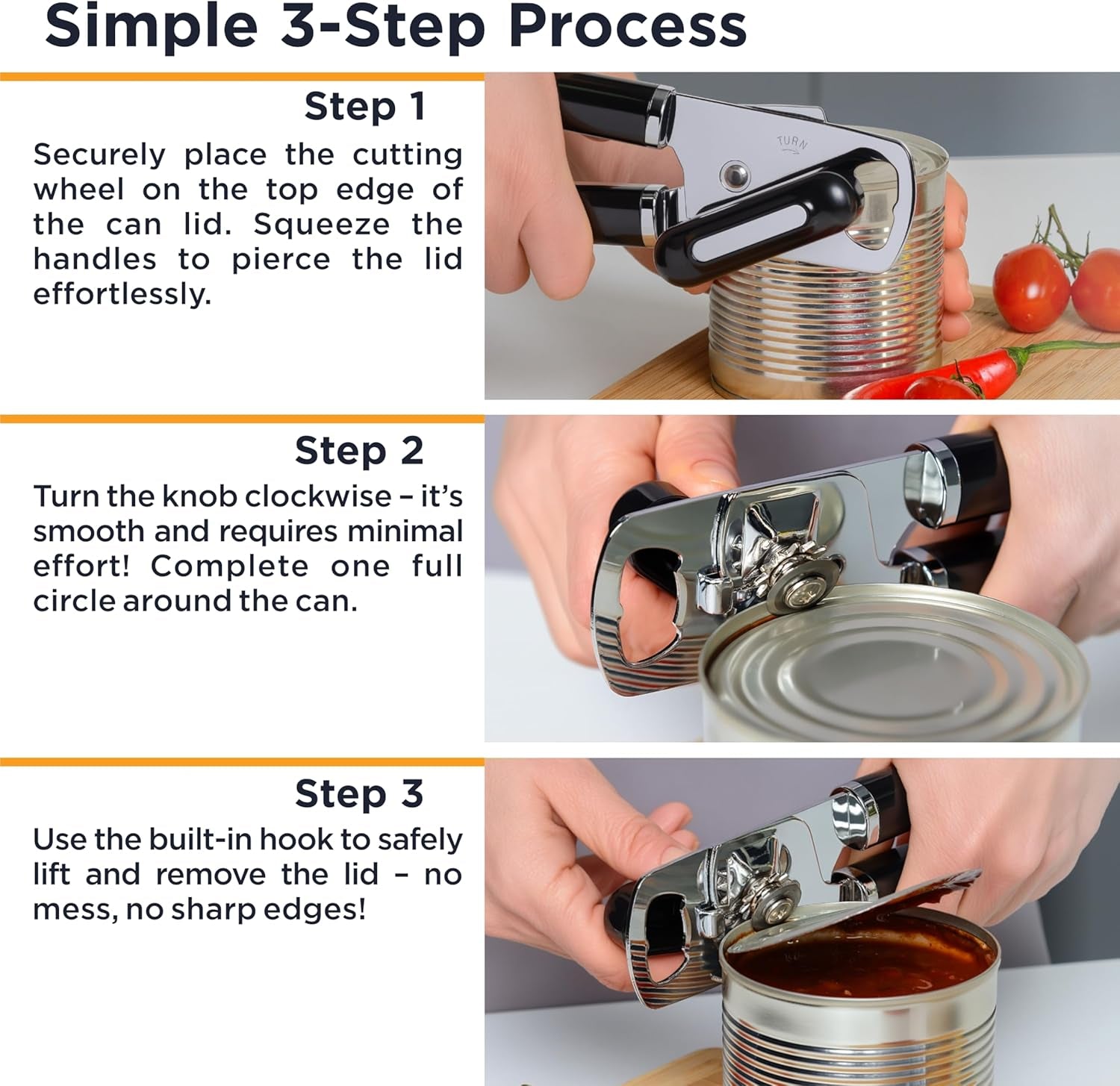 Simple 3-Step Process

Step 1

Securely place the cutting wheel on the top edge of the can lid. Squeeze the handles to pierce the lid effortlessly.

TURN

Step 2

Turn the knob clockwise – it's smooth and requires minimal effort! Complete one full circle around the can.

Step 3

Use the built-in hook to safely lift and remove the lid – no mess, no sharp edges!